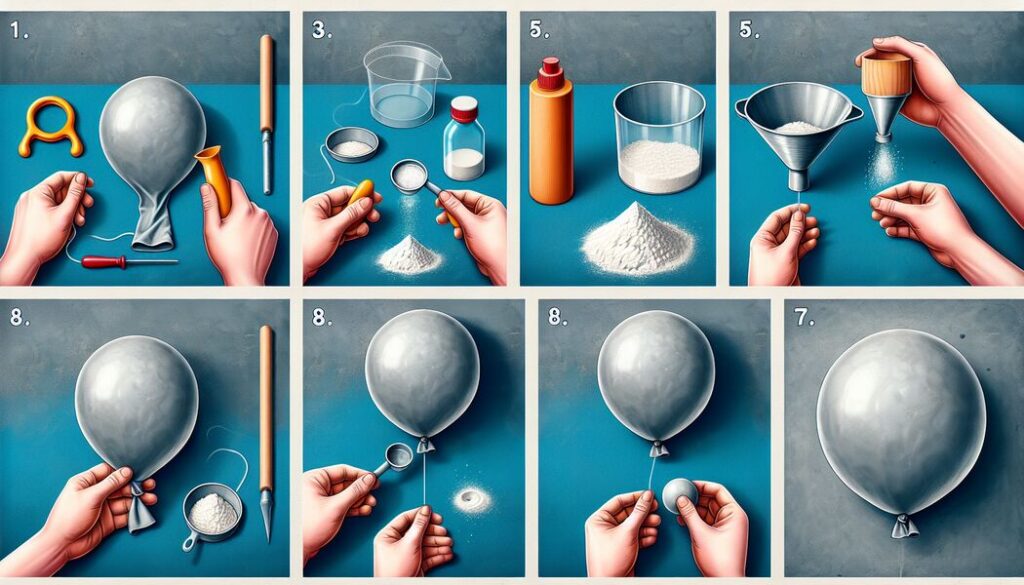 1.

3.

5.

5.

8.

8.

8.

7.